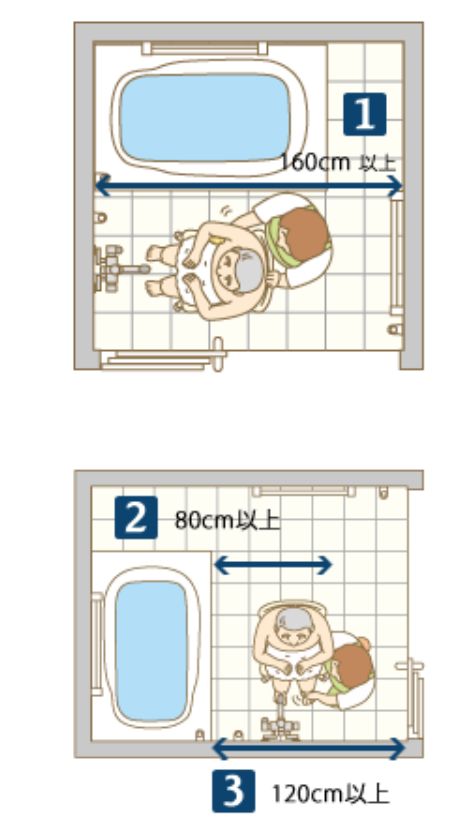 1
160cm 以上

2
80cm以上

3
120cm以上